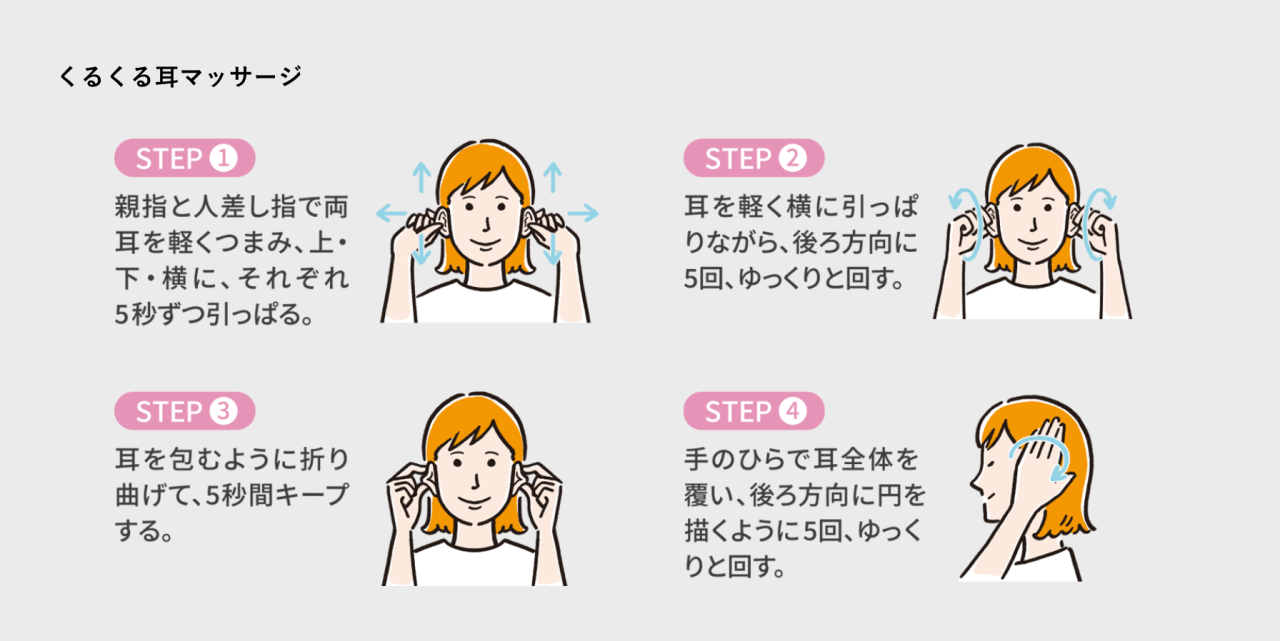 くるくる耳マッサージ

STEP ❶
親指と人差し指で両耳を軽くつまみ、上・下・横に、それぞれ5秒ずつ引っぱる。

STEP ❷
耳を軽く横に引っぱりながら、後ろ方向に5回、ゆっくりと回す。

STEP ❸
耳を包むように折り曲げて、5秒間キープする。

STEP ❹
手のひらで耳全体を覆い、後ろ方向に円を描くように5回、ゆっくりと回す。